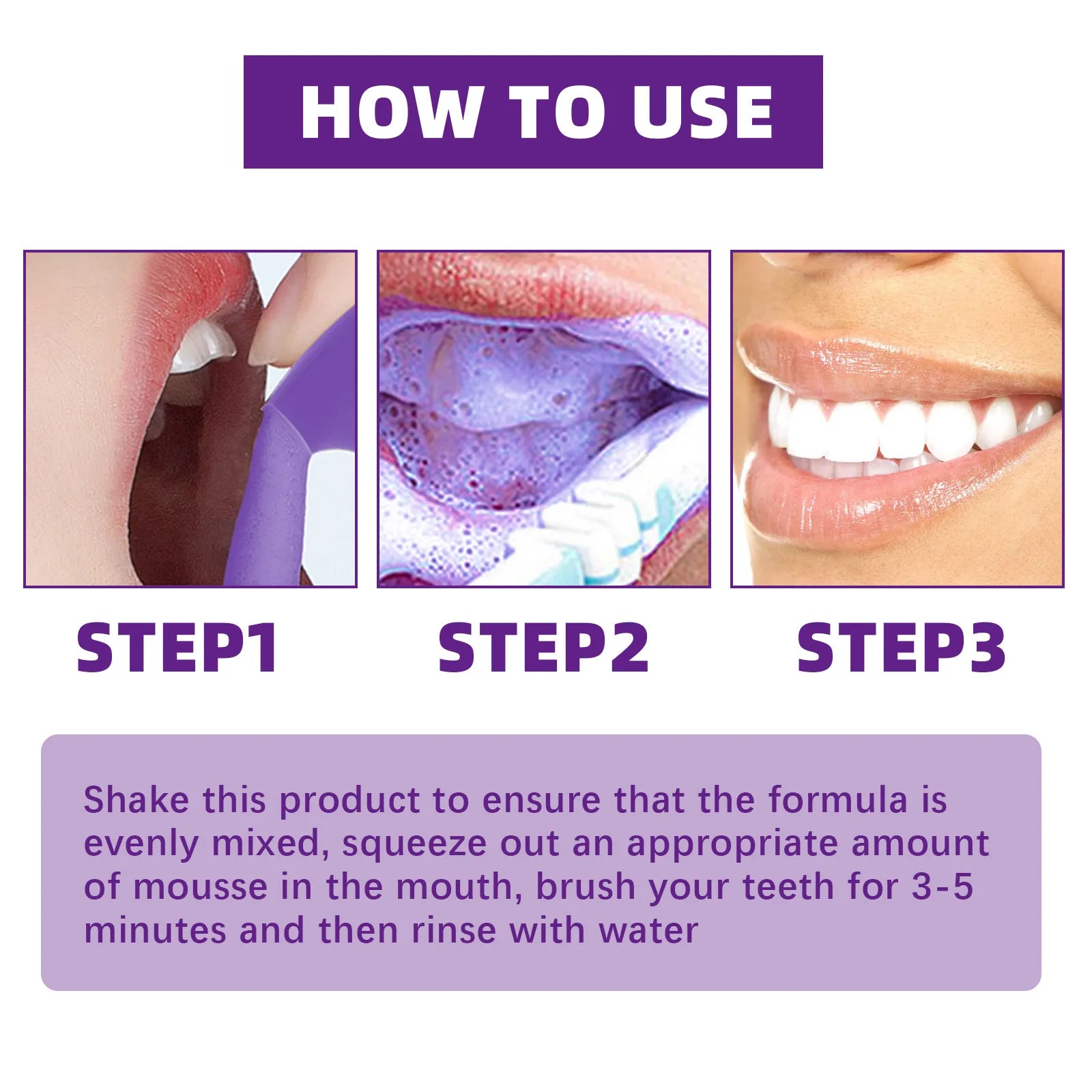 HOW TO USE

STEP1

STEP2

STEP3

Shake this product to ensure that the formula is evenly mixed, squeeze out an appropriate amount of mousse in the mouth, brush your teeth for 3-5 minutes and then rinse with water